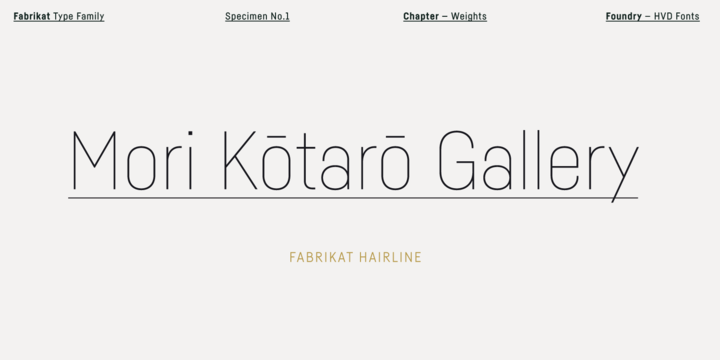 Fabrikat Type Family

Specimen No.1

Chapter – Weights

Foundry – HVD Fonts

Mori Kōtarō Gallery

FABRIKAT HAIRLINE