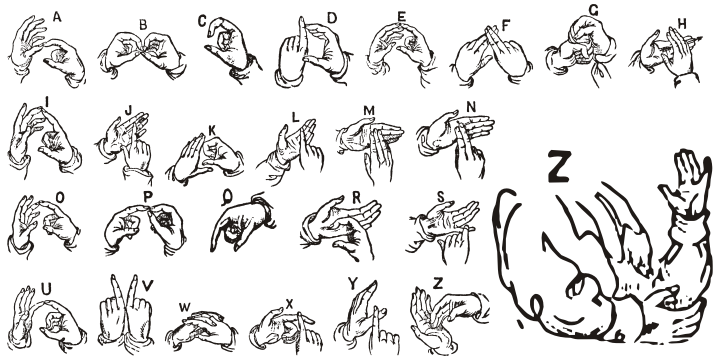 A B C D E F G H
I J K L M N
O P Q R S
U V W X Y Z
Z