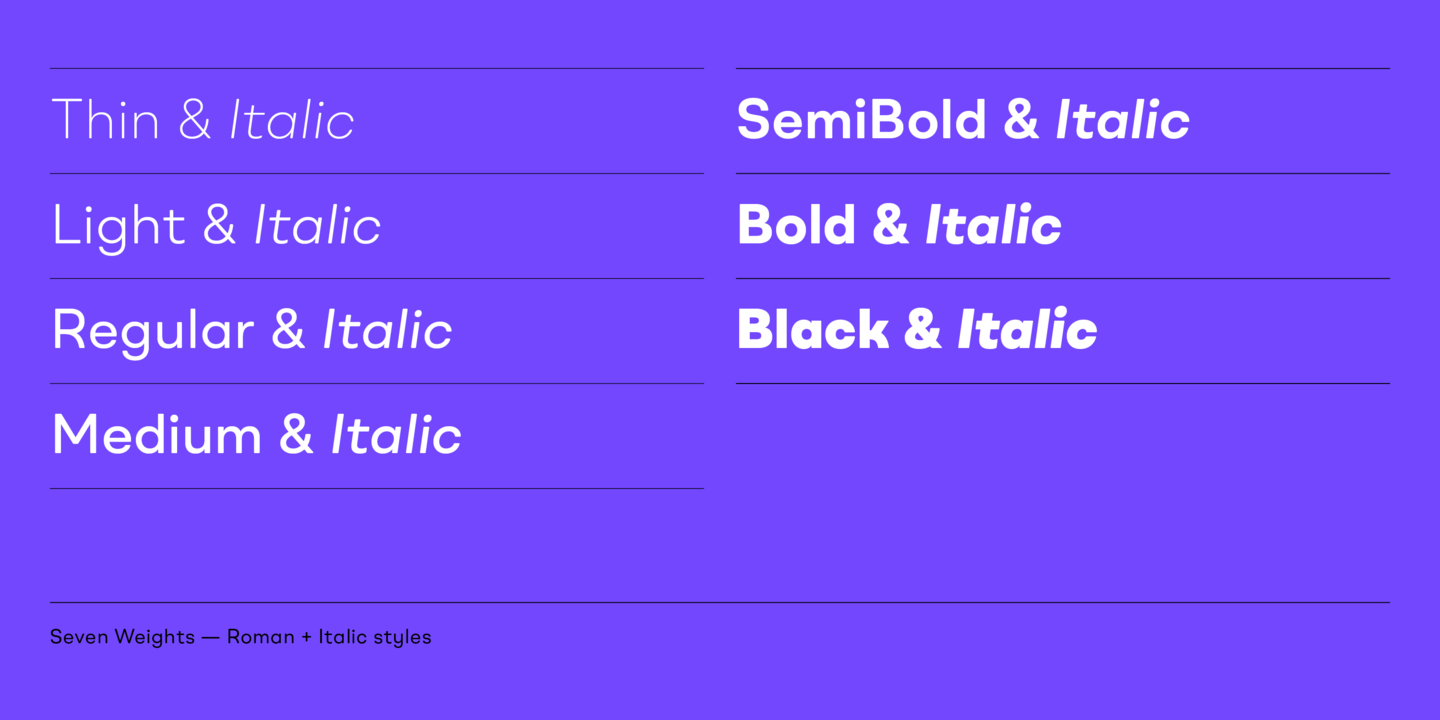 Thin & Italic

Light & Italic

Regular & Italic

Medium & Italic

SemiBold & Italic

Bold & Italic

Black & Italic

Seven Weights — Roman + Italic styles