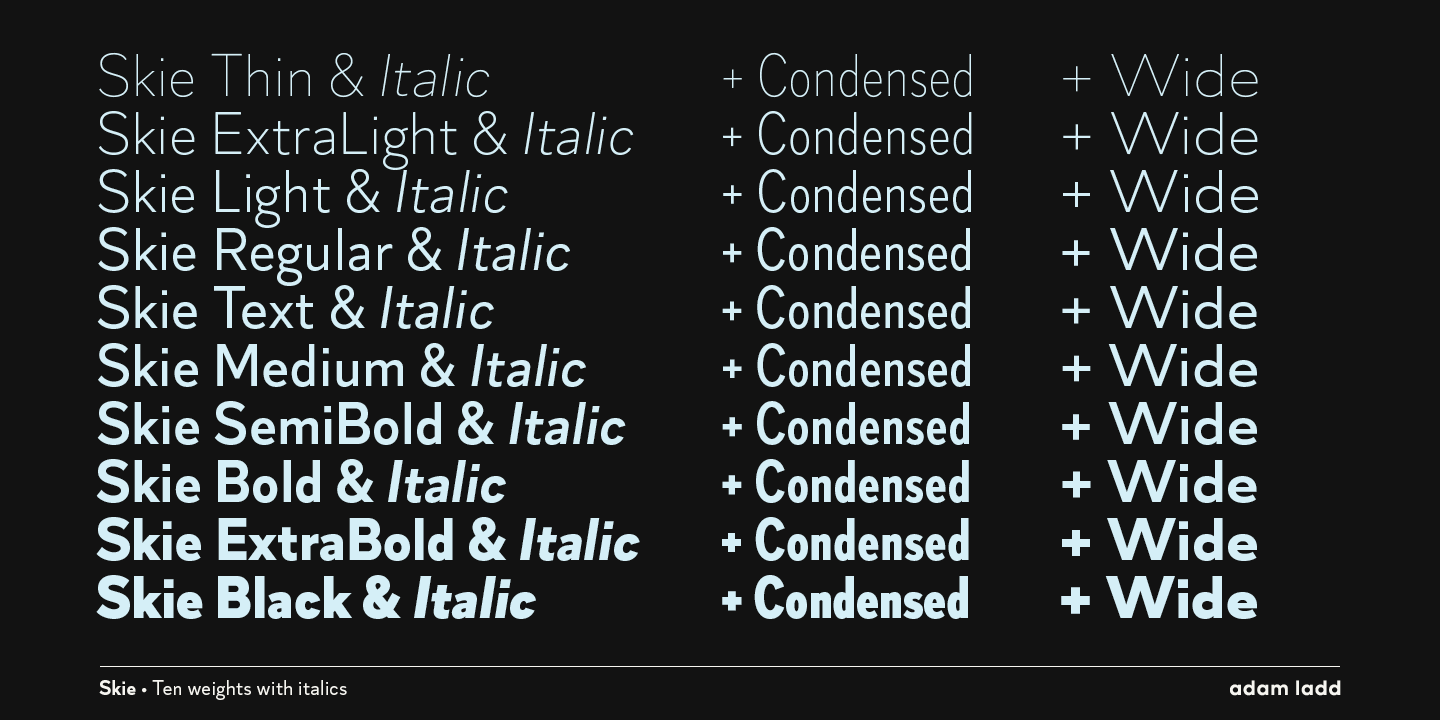 Skie Thin & Italic
Skie ExtraLight & Italic
Skie Light & Italic
Skie Regular & Italic
Skie Text & Italic
Skie Medium & Italic
Skie SemiBold & Italic
Skie Bold & Italic
Skie ExtraBold & Italic
Skie Black & Italic

+ Condensed
+ Condensed
+ Condensed
+ Condensed
+ Condensed
+ Condensed
+ Condensed
+ Condensed
+ Condensed
+ Condensed

+ Wide
+ Wide
+ Wide
+ Wide
+ Wide
+ Wide
+ Wide
+ Wide
+ Wide
+ Wide

Skie • Ten weights with italics

adam ladd