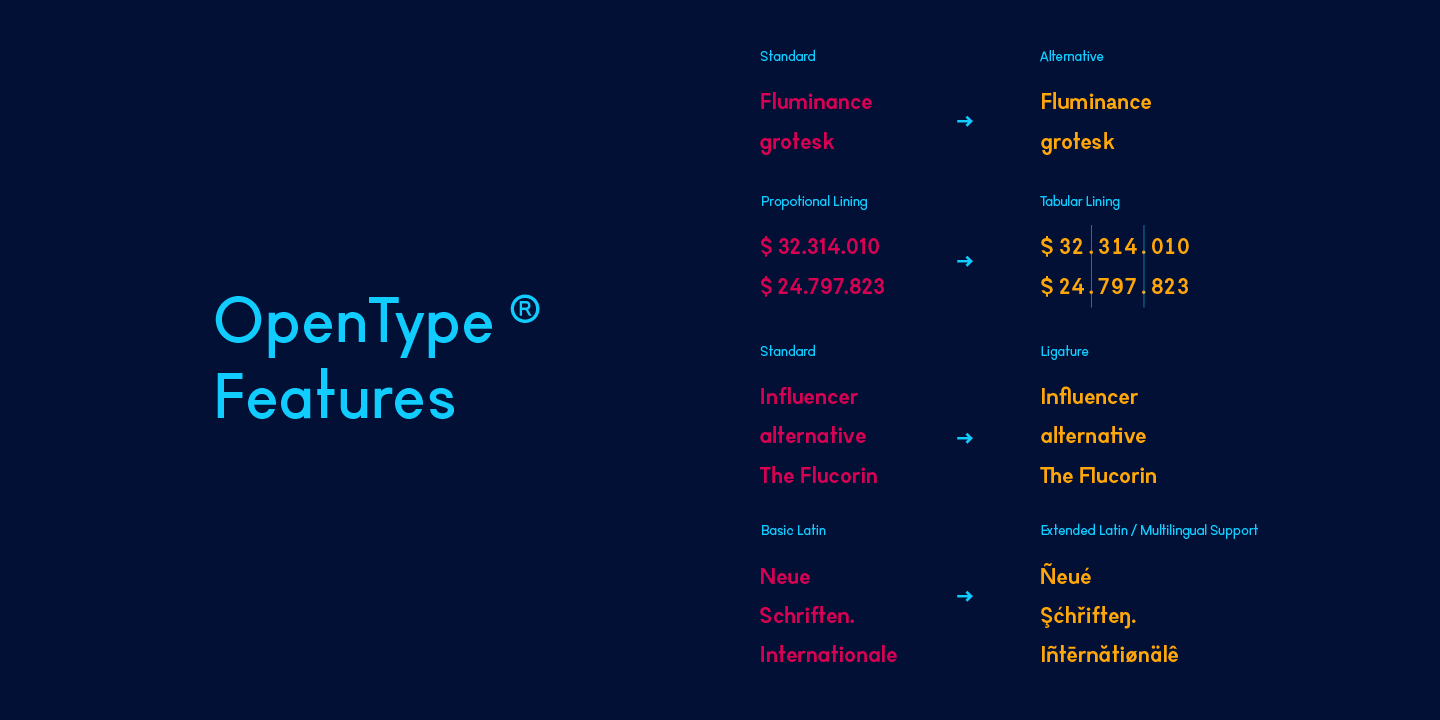 OpenType ®
Features

Standard

Fluminance
grotesk

→

Alternative

Fluminance
grotesk

Propotional Lining

$ 32.314.010
$ 24.797.823

→

Tabular Lining

$ 32.314.010
$ 24.797.823

Standard

Influencer
alternative
The Flucorin

→

Ligature

Influencer
alternative
The Flucorin

Basic Latin

Neue
Schriften.
Internationale

→

Extended Latin / Multilingual Support

Ñeué
Şćhřifteŋ.
Iñtērnătiønälê