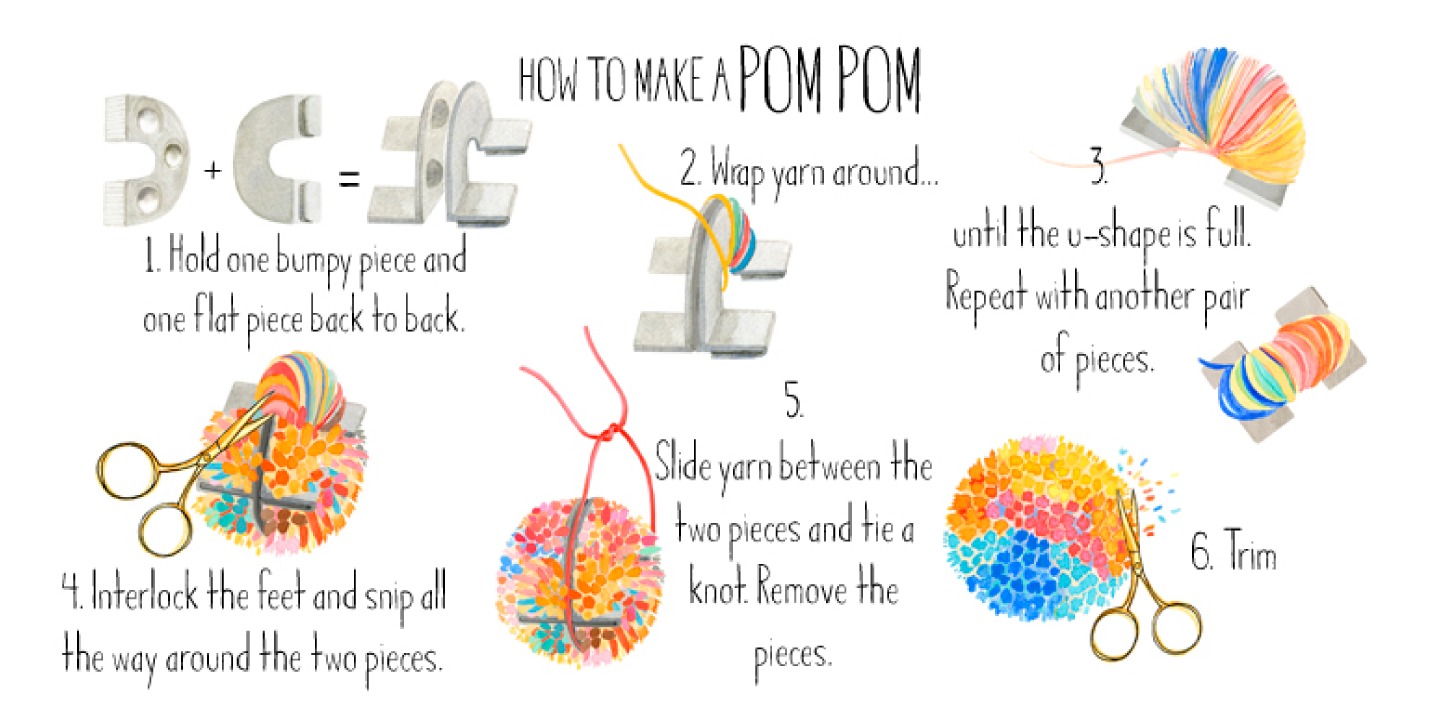 HOW TO MAKE A POM POM

+ =

1. Hold one bumpy piece and one flat piece back to back.

2. Wrap yarn around...

3. until the u-shape is full. Repeat with another pair of pieces.

4. Interlock the feet and snip all the way around the two pieces.

5. Slide yarn between the two pieces and tie a knot. Remove the pieces.

6. Trim