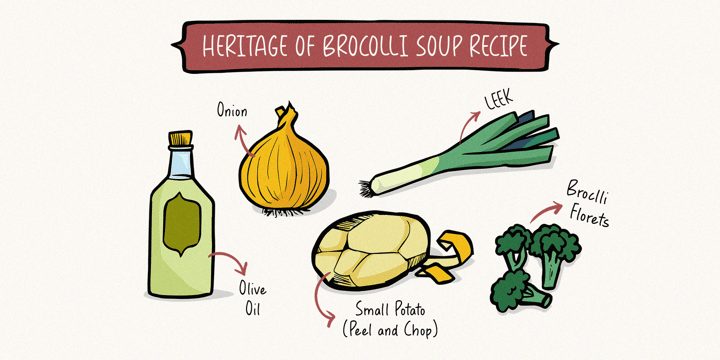 HERITAGE OF BROCOLLI SOUP RECIPE

Onion

LEEK

Broclli Florets

Olive Oil

Small Potato (Peel and Chop)