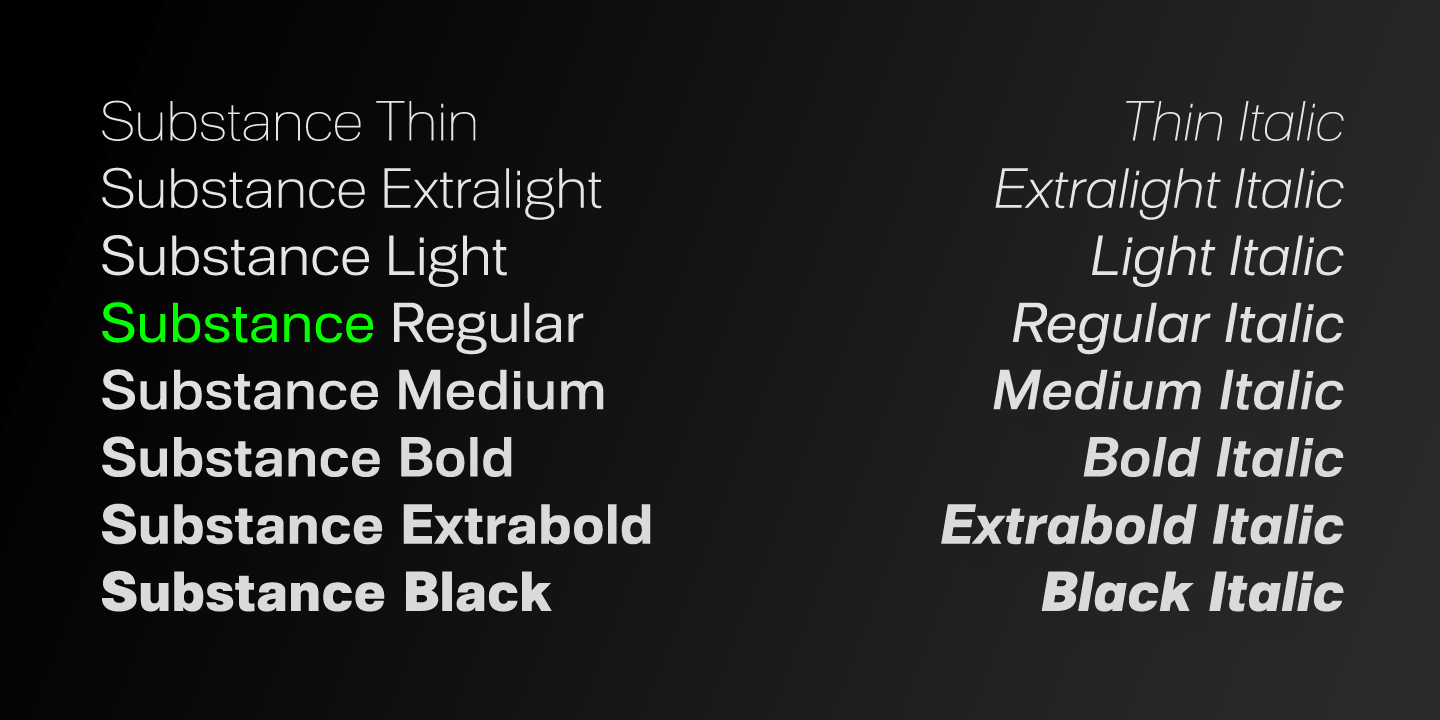 Substance Thin
Substance Extralight
Substance Light
Substance Regular
Substance Medium
Substance Bold
Substance Extrabold
Substance Black

Thin Italic
Extralight Italic
Light Italic
Regular Italic
Medium Italic
Bold Italic
Extrabold Italic
Black Italic